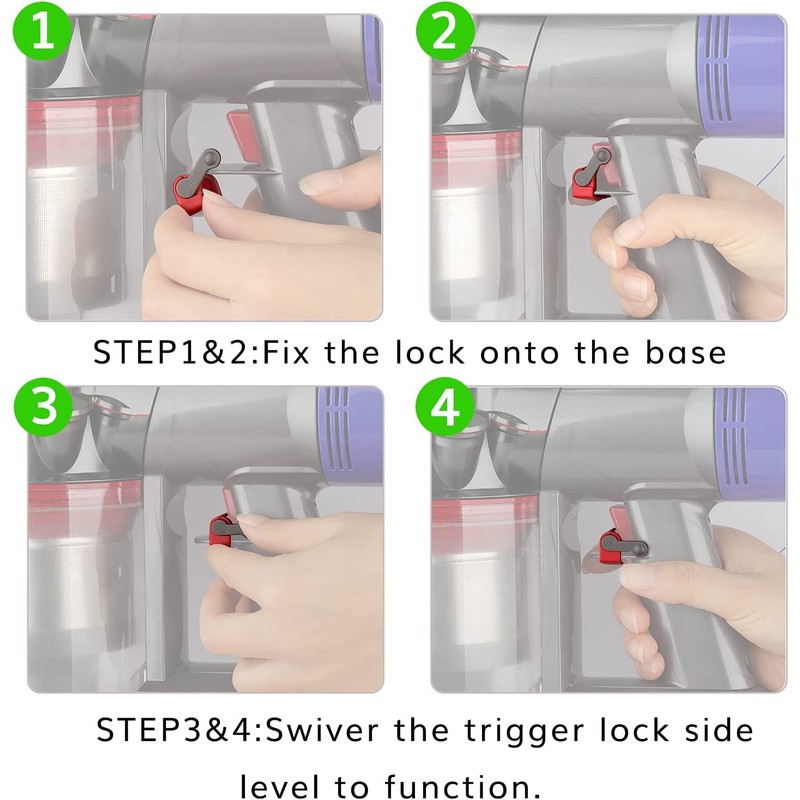 1

2

STEP1&2:Fix the lock onto the base

3

4

STEP3&4:Swiver the trigger lock side level to function.