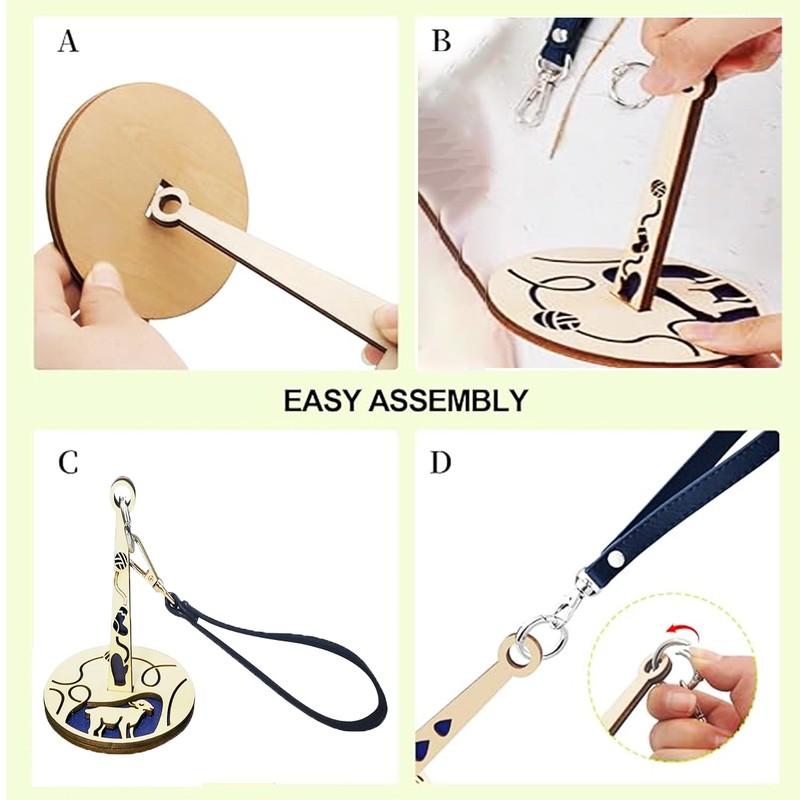 A

B

EASY ASSEMBLY

C

D