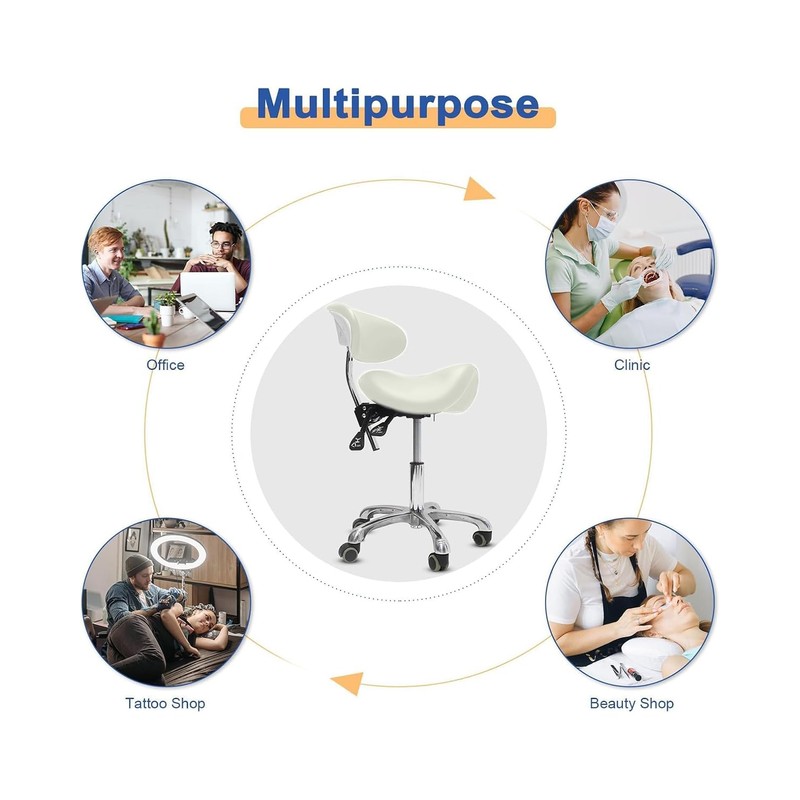 Multipurpose

Office

Clinic

Tattoo Shop

Beauty Shop