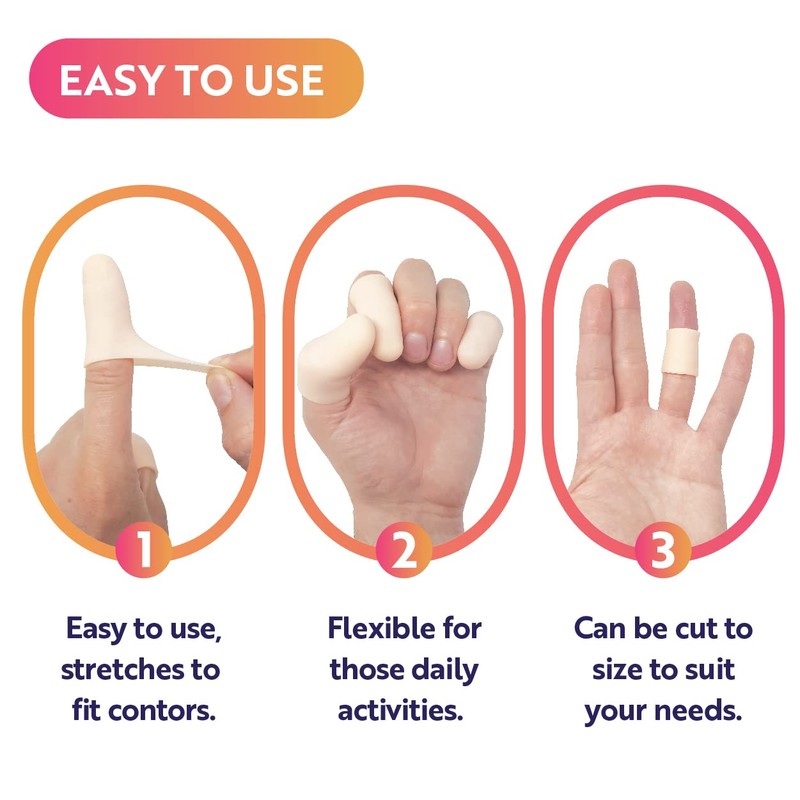 EASY TO USE

1

Easy to use, stretches to fit contors.

2

Flexible for those daily activities.

3

Can be cut to size to suit your needs.