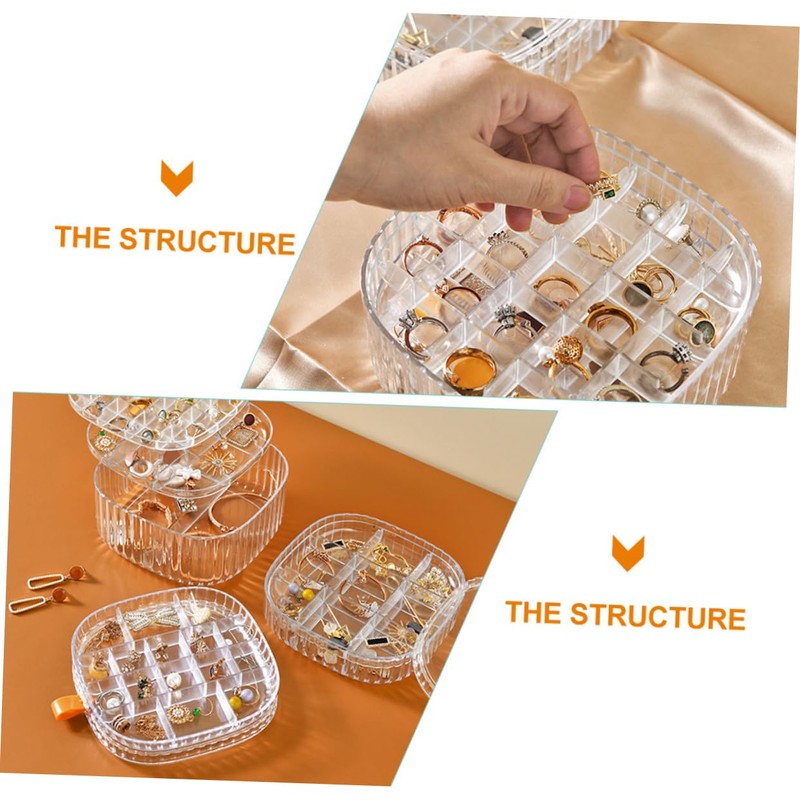 THE STRUCTURE

THE STRUCTURE