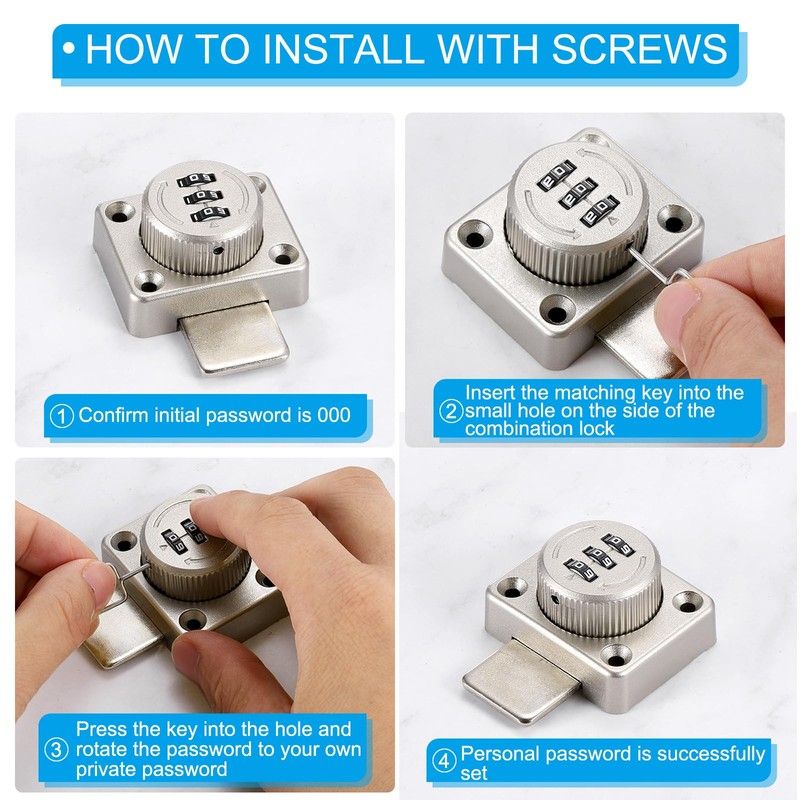 • HOW TO INSTALL WITH SCREWS

① Confirm initial password is 000

② Insert the matching key into the small hole on the side of the combination lock

③ Press the key into the hole and rotate the password to your own private password

④ Personal password is successfully set