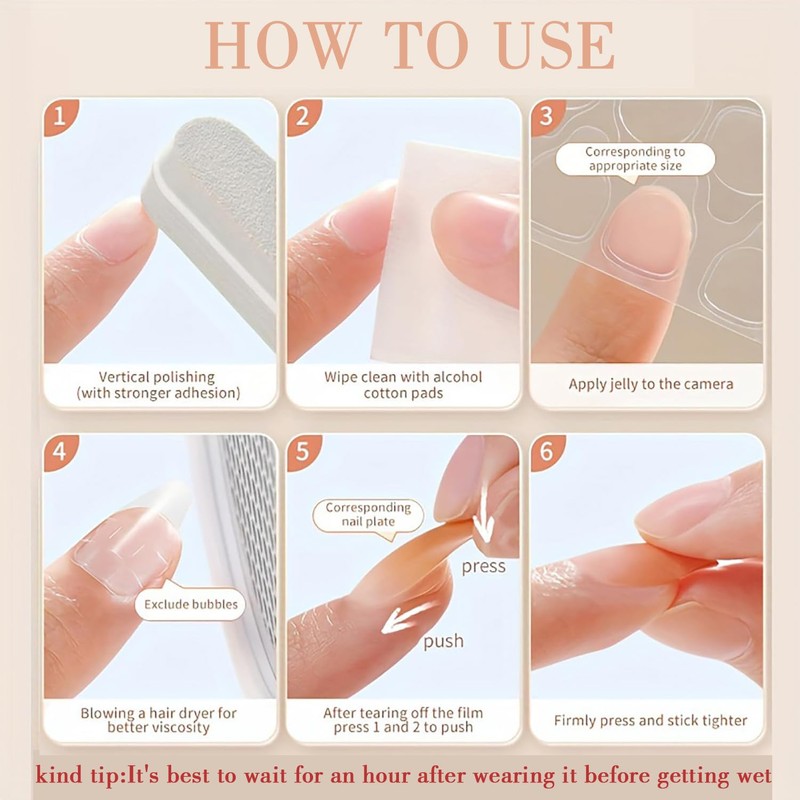 HOW TO USE

1
Vertical polishing (with stronger adhesion)

2
Wipe clean with alcohol cotton pads

3
Corresponding to appropriate size
Apply jelly to the camera

4
Exclude bubbles
Blowing a hair dryer for better viscosity

5
Corresponding nail plate
press
push
After tearing off the film press 1 and 2 to push

6
Firmly press and stick tighter

kind tip:It's best to wait for an hour after wearing it before getting wet