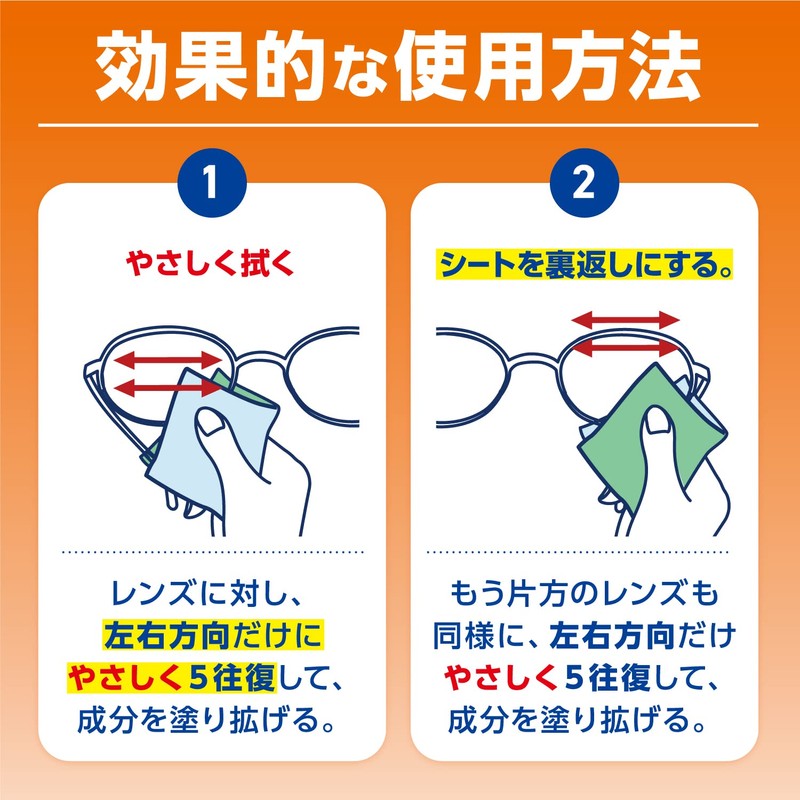 効果的な使用方法

1

やさしく拭く

レンズに対し、左右方向だけにやさしく５往復して、成分を塗り拡げる。

2

シートを裏返しにする。

もう片方のレンズも同様に、左右方向だけやさしく５往復して、成分を塗り拡げる。