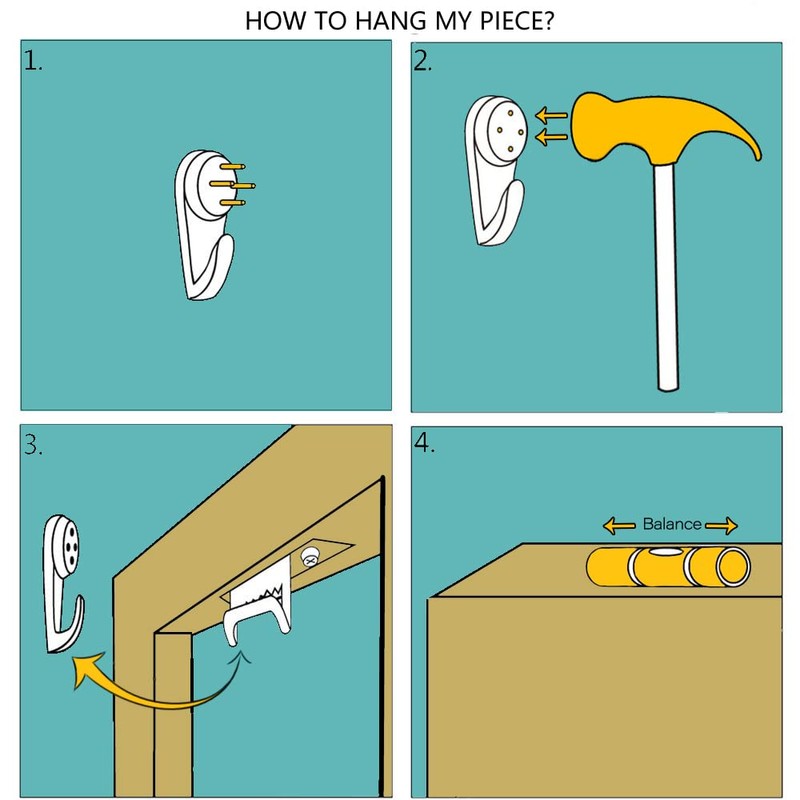 HOW TO HANG MY PIECE?

1.

2.

3.

4.

Balance