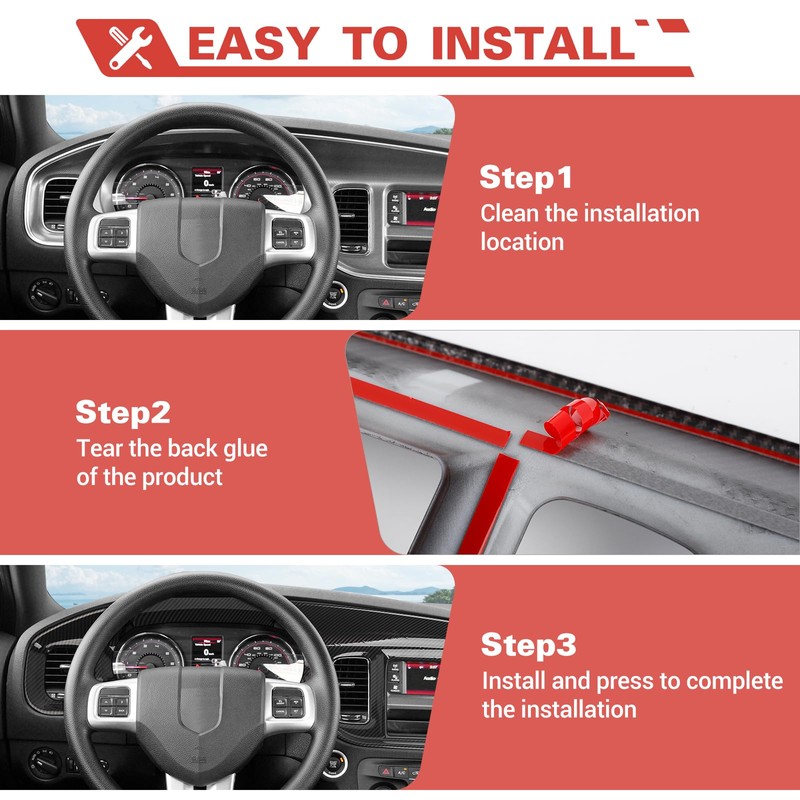 EASY TO INSTALL

Step1
Clean the installation location

Step2
Tear the back glue of the product

Step3
Install and press to complete the installation