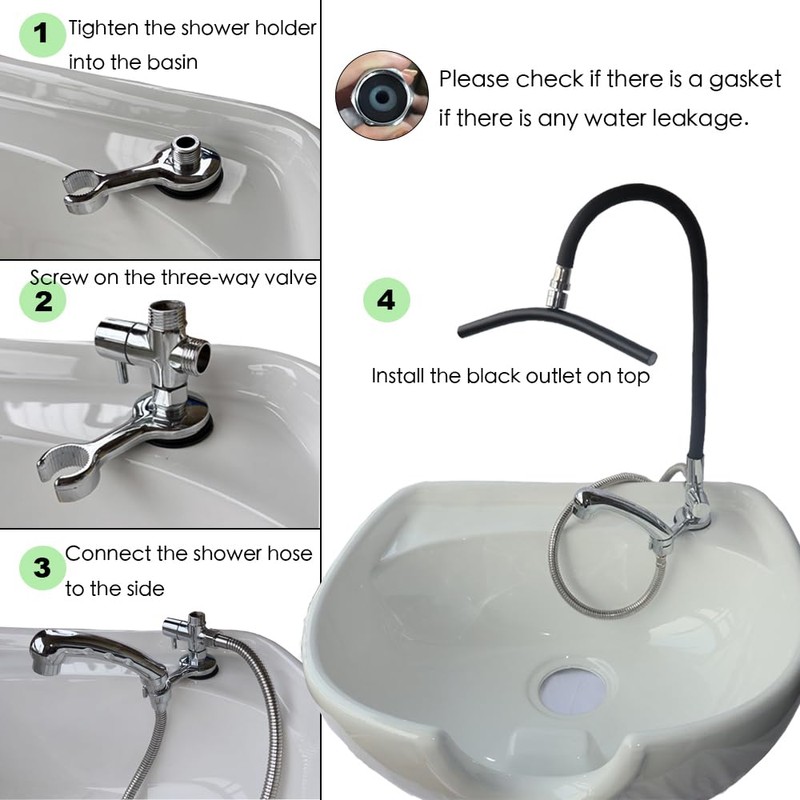 1 Tighten the shower holder into the basin

2 Screw on the three-way valve

3 Connect the shower hose to the side

Please check if there is a gasket if there is any water leakage.

4

Install the black outlet on top