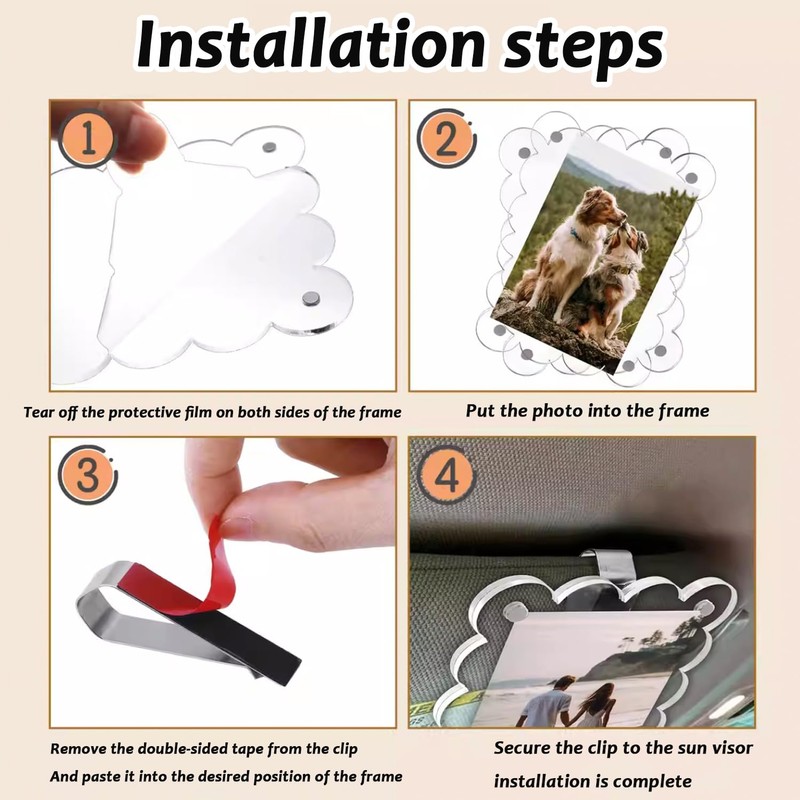 Installation steps

1

Tear off the protective film on both sides of the frame

2

Put the photo into the frame

3

Remove the double-sided tape from the clip
And paste it into the desired position of the frame

4

Secure the clip to the sun visor
installation is complete