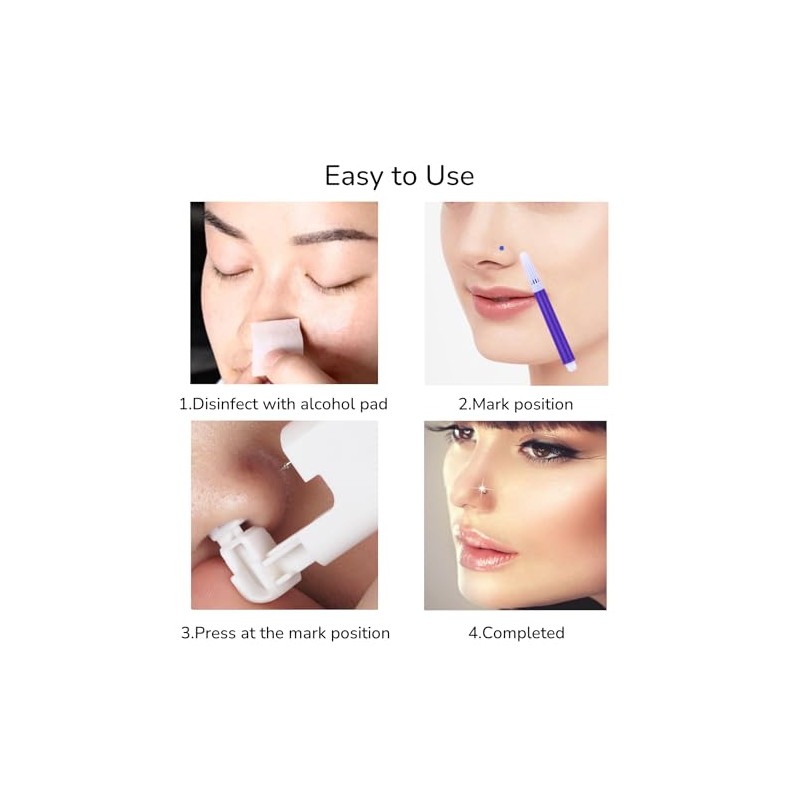 Easy to Use

1.Disinfect with alcohol pad

2.Mark position

3.Press at the mark position

4.Completed