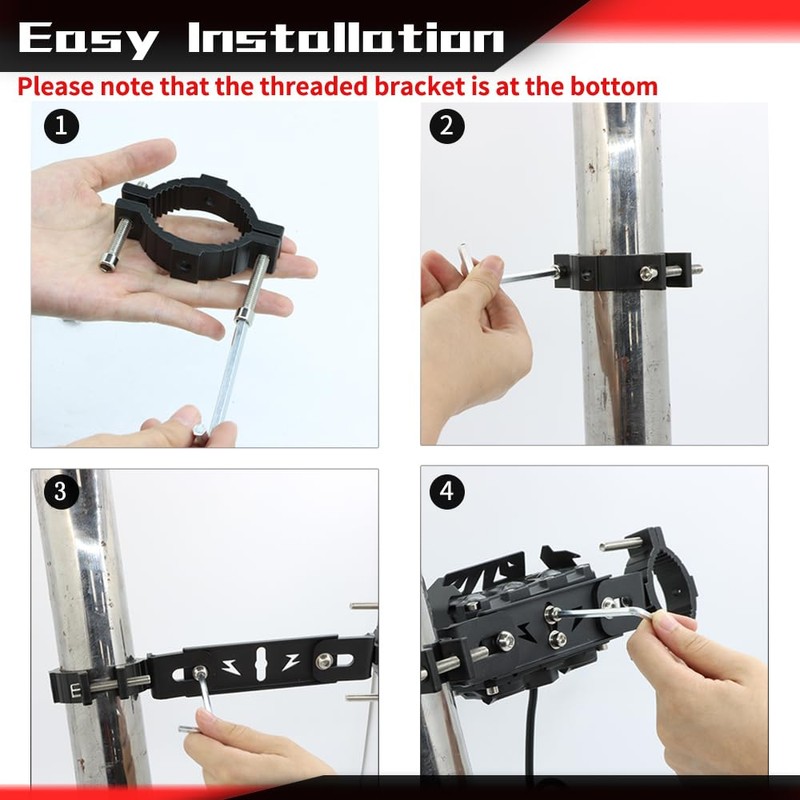 Easy Installation

Please note that the threaded bracket is at the bottom

1

2

3

4