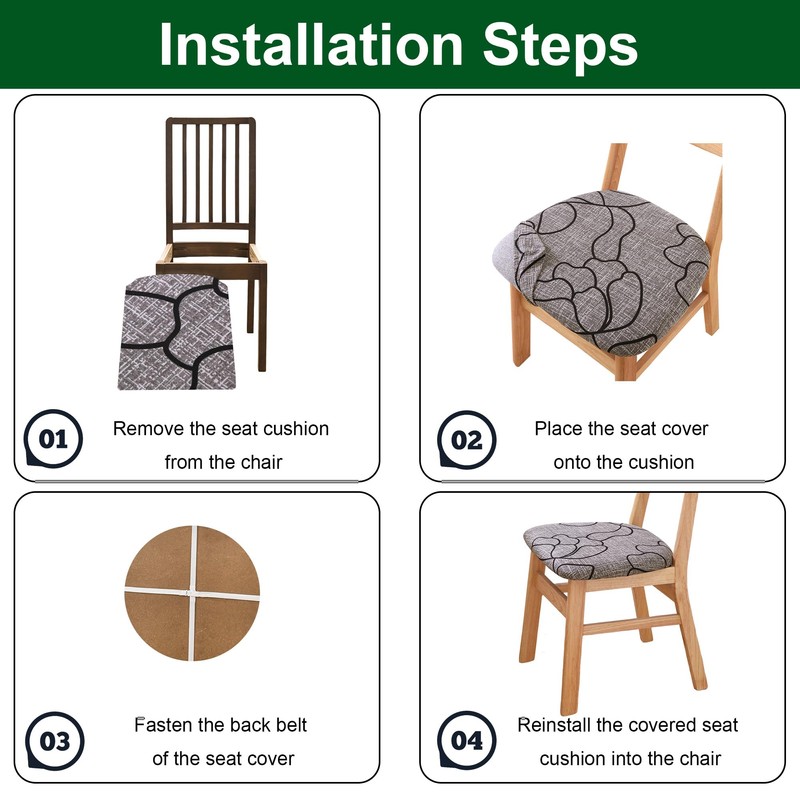 Installation Steps

01
Remove the seat cushion from the chair

02
Place the seat cover onto the cushion

03
Fasten the back belt of the seat cover

04
Reinstall the covered seat cushion into the chair