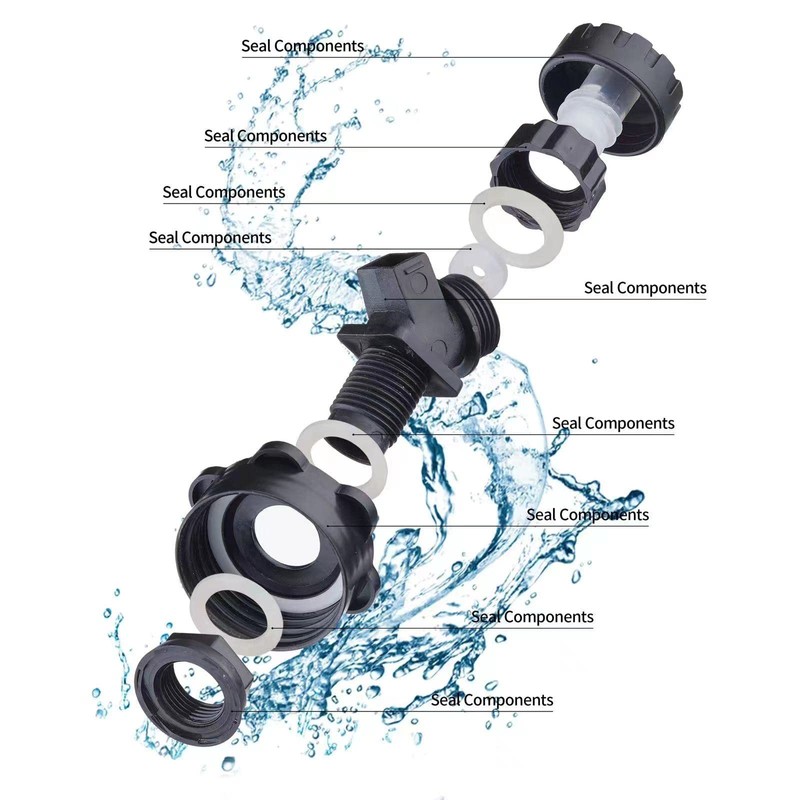 Seal Components

Seal Components

Seal Components

Seal Components

Seal Components

Seal Components

Seal Components

Seal Components

Seal Components