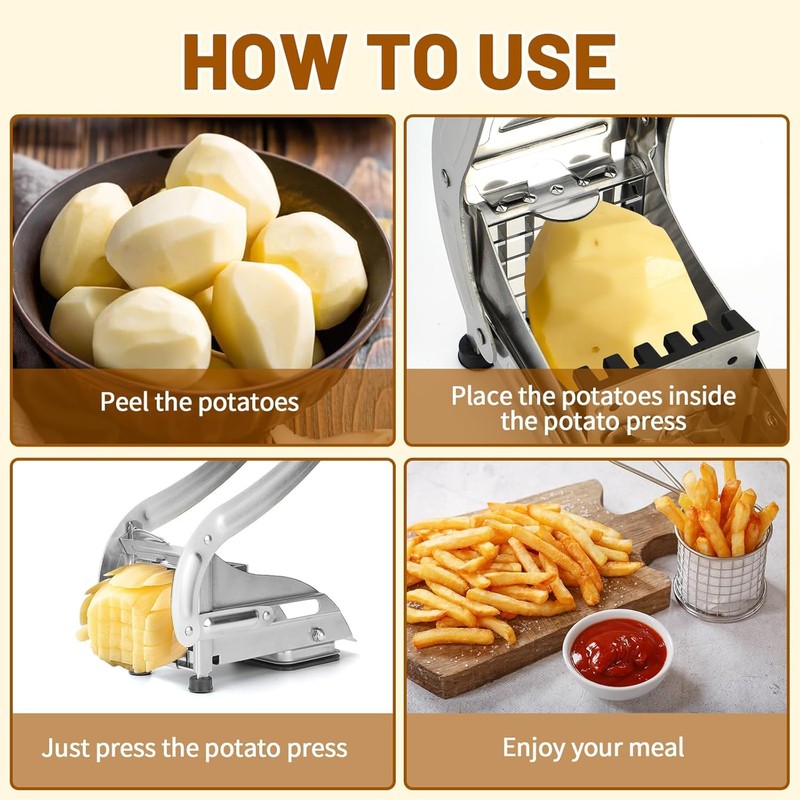 HOW TO USE

Peel the potatoes

Place the potatoes inside the potato press

Just press the potato press

Enjoy your meal