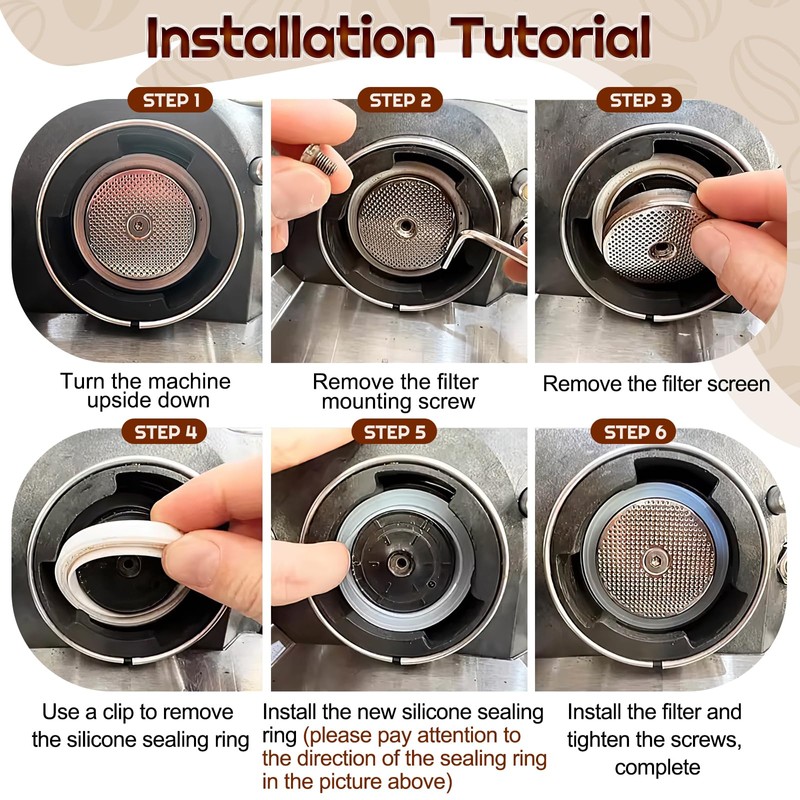 Installation Tutorial

STEP 1

Turn the machine upside down

STEP 2

Remove the filter mounting screw

STEP 3

Remove the filter screen

STEP 4

Use a clip to remove the silicone sealing ring

STEP 5

Install the new silicone sealing ring (please pay attention to the direction of the sealing ring in the picture above)

STEP 6

Install the filter and tighten the screws, complete