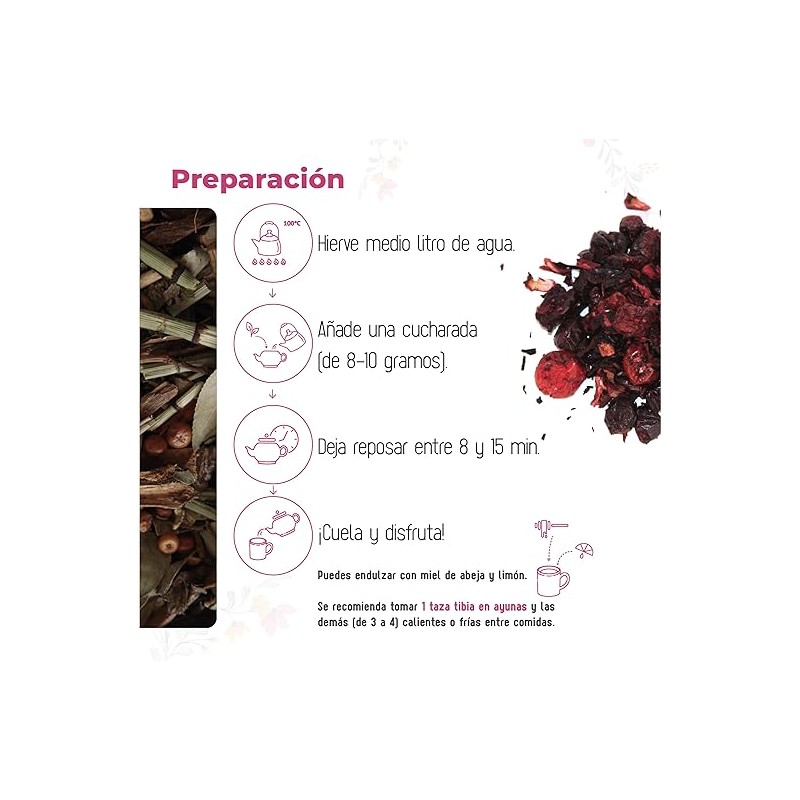 Preparación

100°C

Hierve medio litro de agua.

Añade una cucharada (de 8-10 gramos).

Deja reposar entre 8 y 15 min.

¡Cuela y disfruta!

Puedes endulzar con miel de abeja y limón.

Se recomienda tomar 1 taza tibia en ayunas y las demás (de 3 a 4) calientes o frías entre comidas.