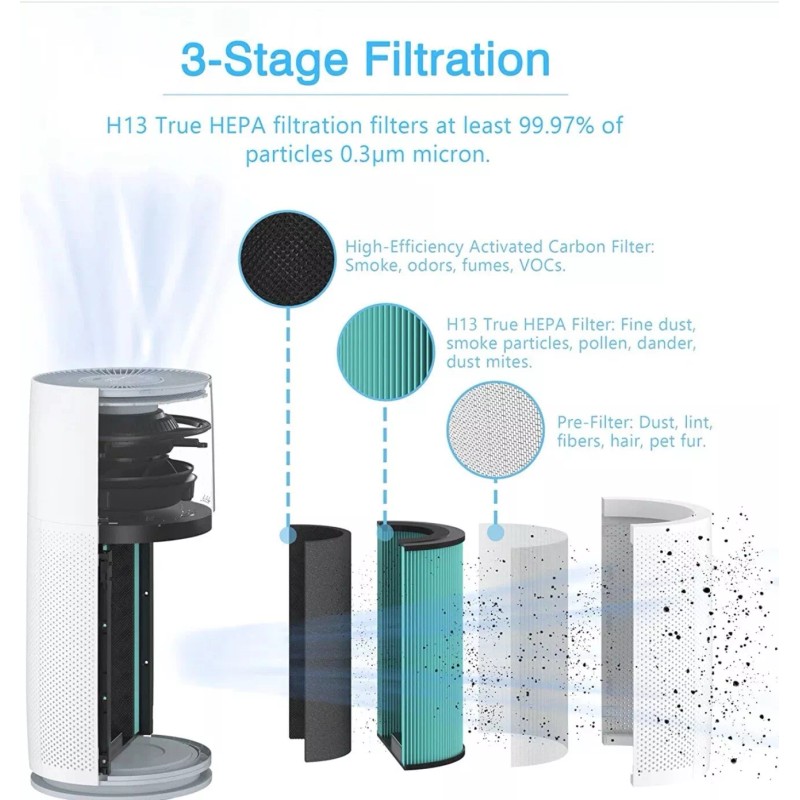 3-Stage Filtration

H13 True HEPA filtration filters at least 99.97% of particles 0.3μm micron.

High-Efficiency Activated Carbon Filter: Smoke, odors, fumes, VOCs.

H13 True HEPA Filter: Fine dust, smoke particles, pollen, dander, dust mites.

Pre-Filter: Dust, lint, fibers, hair, pet fur.