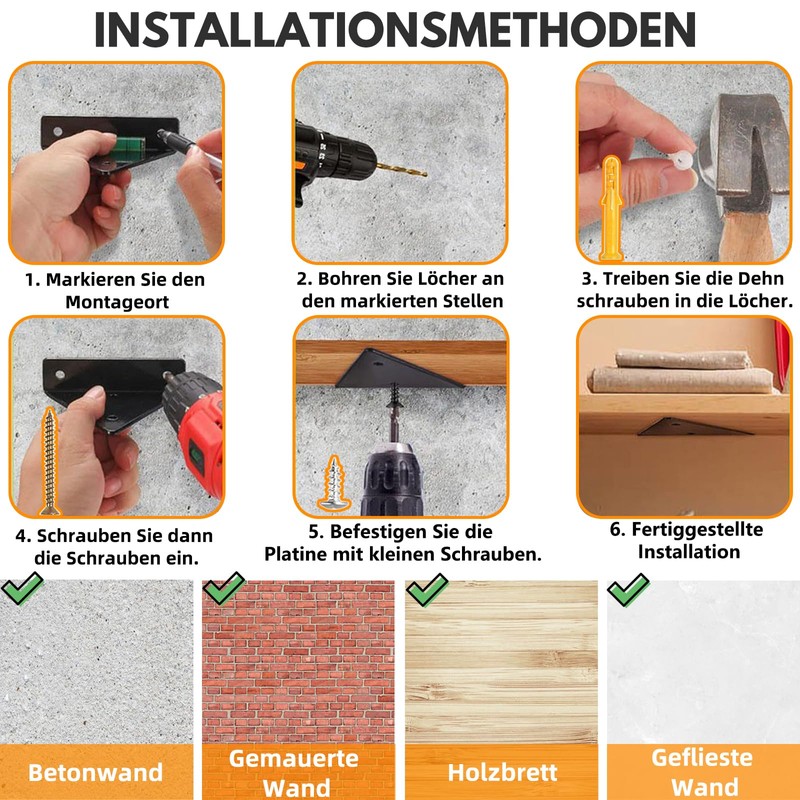 INSTALLATIONSMETHODEN

1. Markieren Sie den Montageort

2. Bohren Sie Löcher an den markierten Stellen

3. Treiben Sie die Dehn schrauben in die Löcher.

4. Schrauben Sie dann die Schrauben ein.

5. Befestigen Sie die Platine mit kleinen Schrauben.

6. Fertiggestellte Installation

Betonwand

Gemauerte Wand

Holzbrett

Geflieste Wand