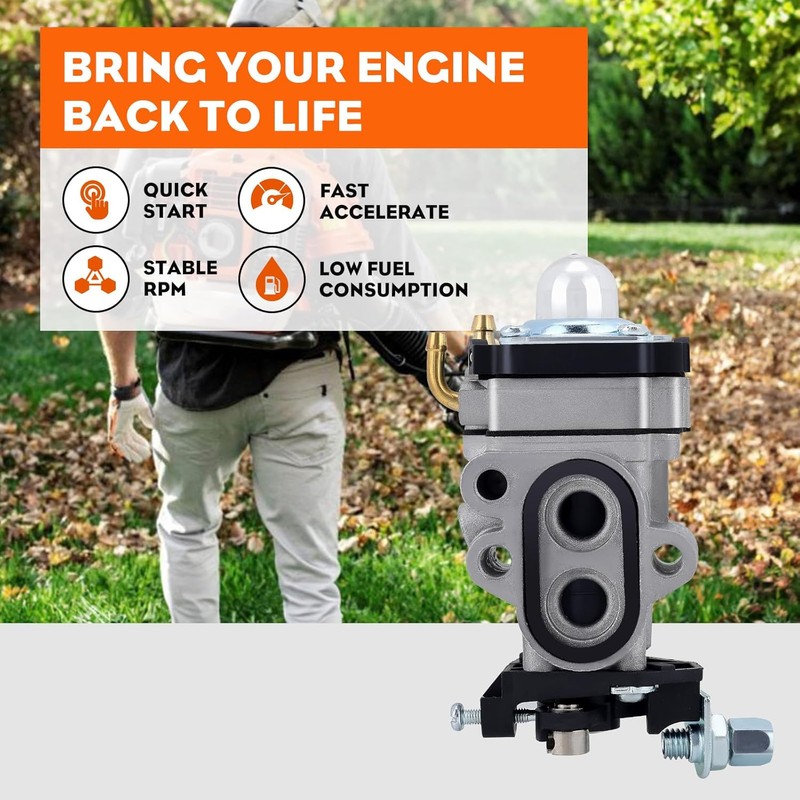 BRING YOUR ENGINE BACK TO LIFE

QUICK START

FAST ACCELERATE

STABLE RPM

LOW FUEL CONSUMPTION