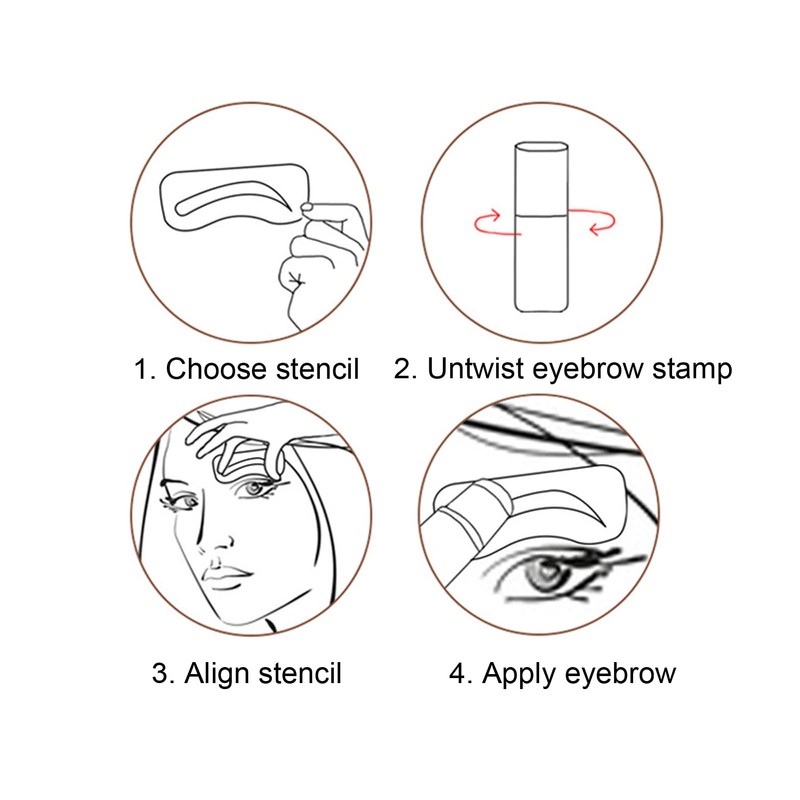 1. Choose stencil

2. Untwist eyebrow stamp

3. Align stencil

4. Apply eyebrow