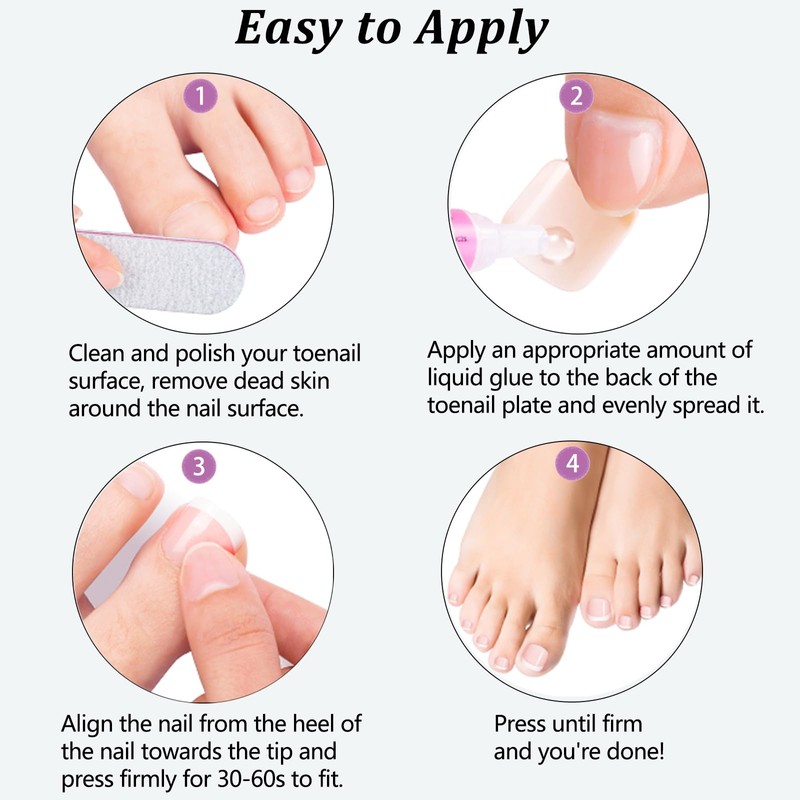 Easy to Apply

1

Clean and polish your toenail surface, remove dead skin around the nail surface.

2

Apply an appropriate amount of liquid glue to the back of the toenail plate and evenly spread it.

3

Align the nail from the heel of the nail towards the tip and press firmly for 30-60s to fit.

4

Press until firm and you're done!