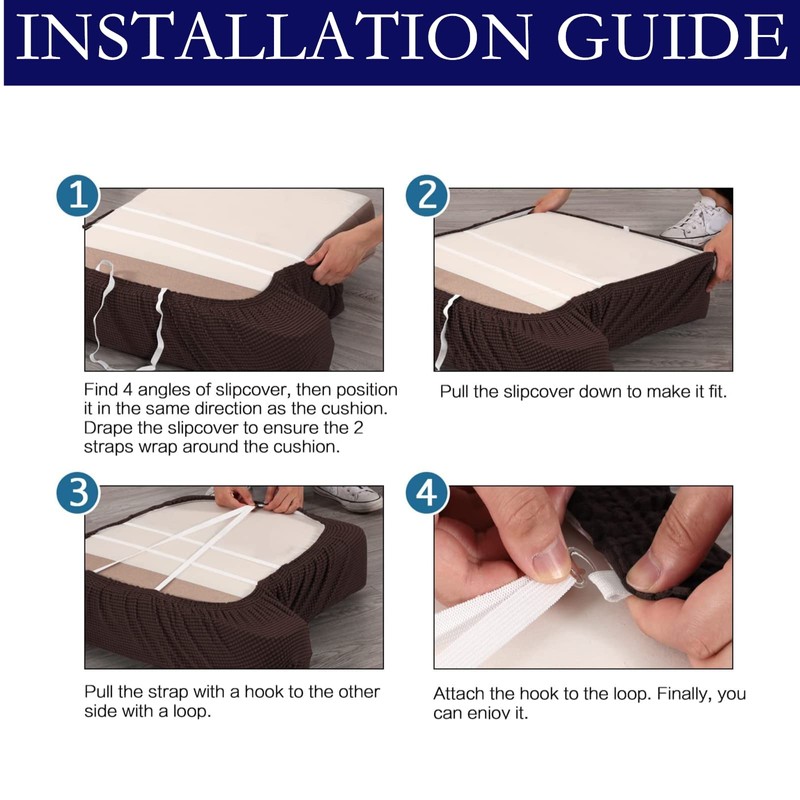 INSTALLATION GUIDE

1

Find 4 angles of slipcover, then position it in the same direction as the cushion. Drape the slipcover to ensure the 2 straps wrap around the cushion.

2

Pull the slipcover down to make it fit.

3

Pull the strap with a hook to the other side with a loop.

4

Attach the hook to the loop. Finally, you can enjoy it.