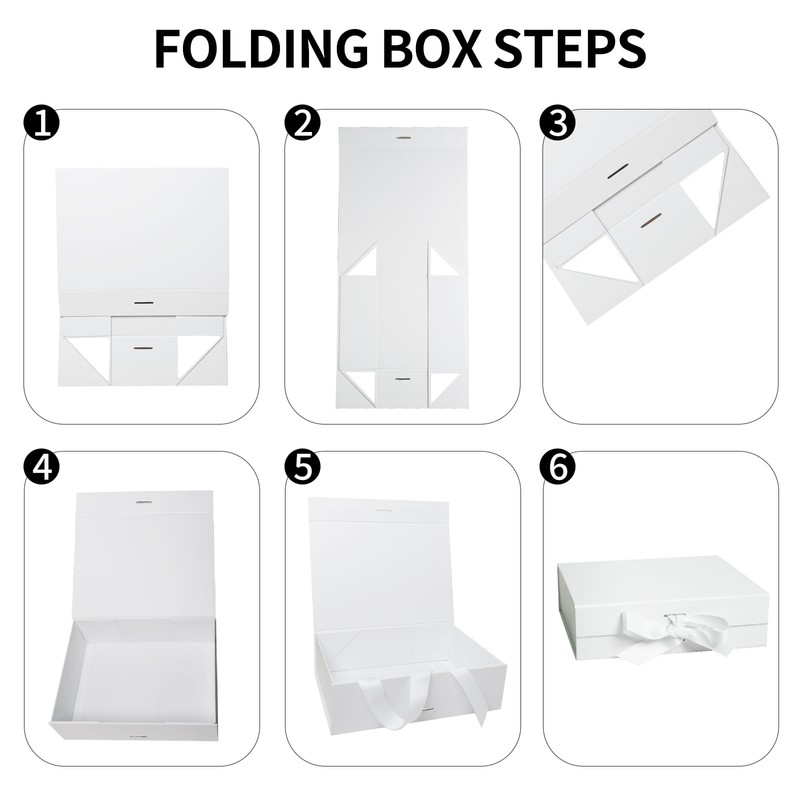 FOLDING BOX STEPS

1

2

3

4

5

6