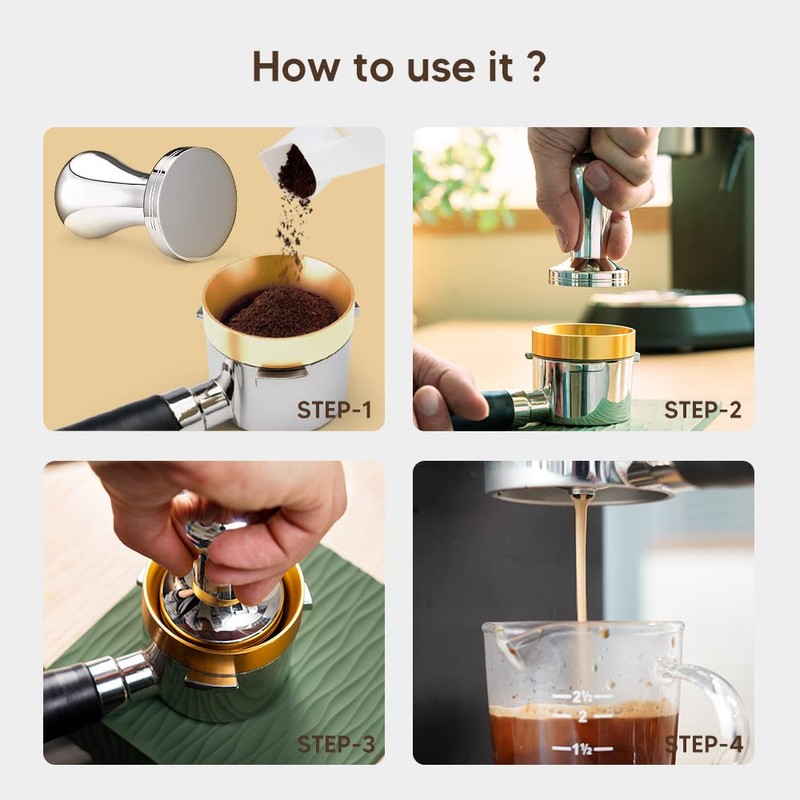 How to use it ?

STEP-1

STEP-2

STEP-3

$2\frac{1}{2}$
2
$1\frac{1}{2}$
STEP-4