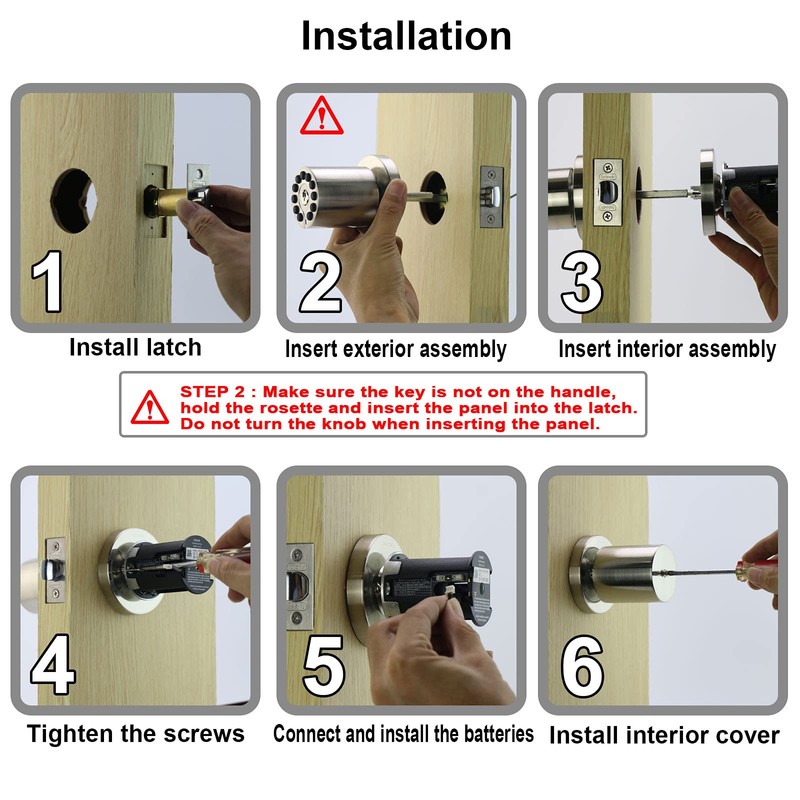 Installation

1

Install latch

2

Insert exterior assembly

3

Insert interior assembly

STEP 2 : Make sure the key is not on the handle, hold the rosette and insert the panel into the latch. Do not turn the knob when inserting the panel.

4

Tighten the screws

5

Connect and install the batteries

6

Install interior cover