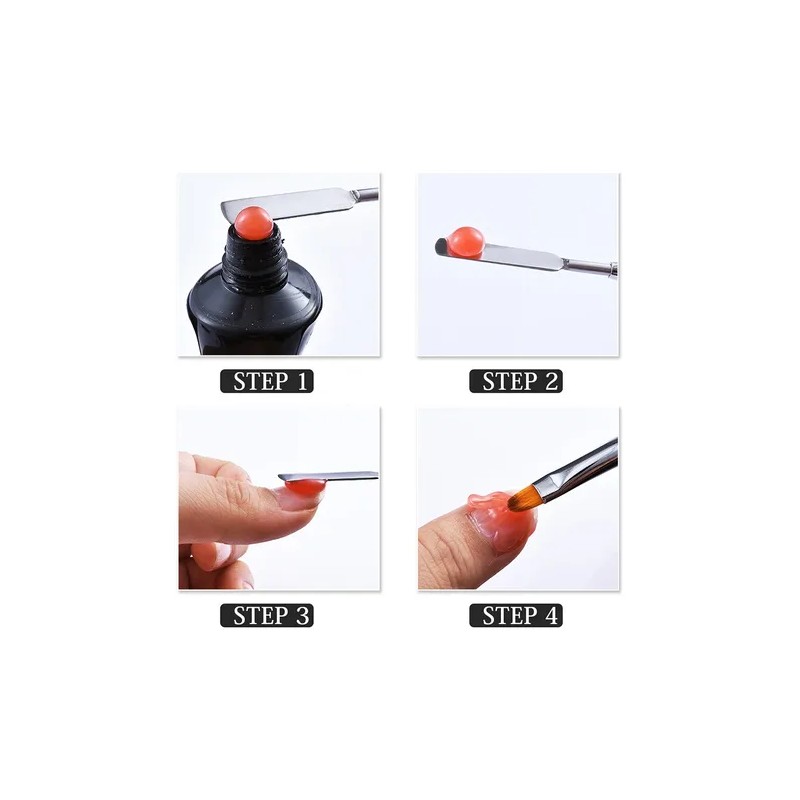 STEP 1

STEP 2

STEP 3

STEP 4