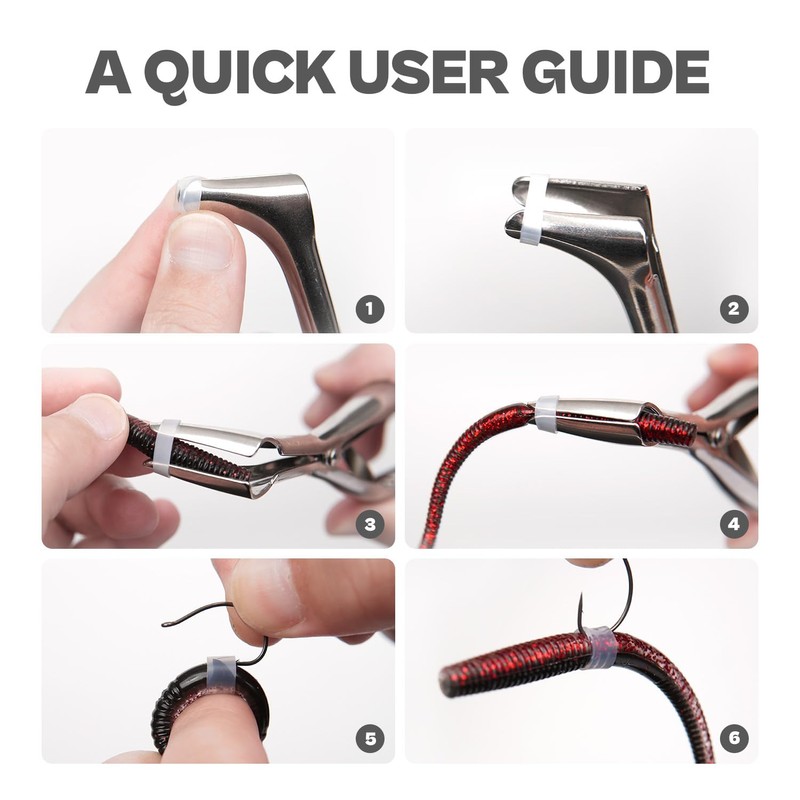 A QUICK USER GUIDE

1

2

3

4

5

6