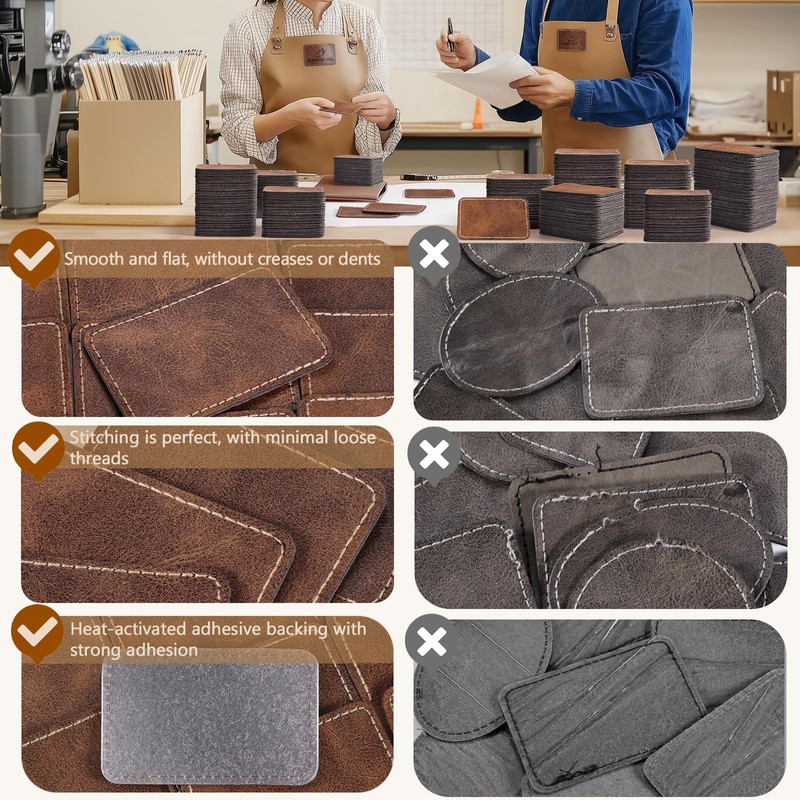 Smooth and flat, without creases or dents

Stitching is perfect, with minimal loose threads

Heat-activated adhesive backing with strong adhesion