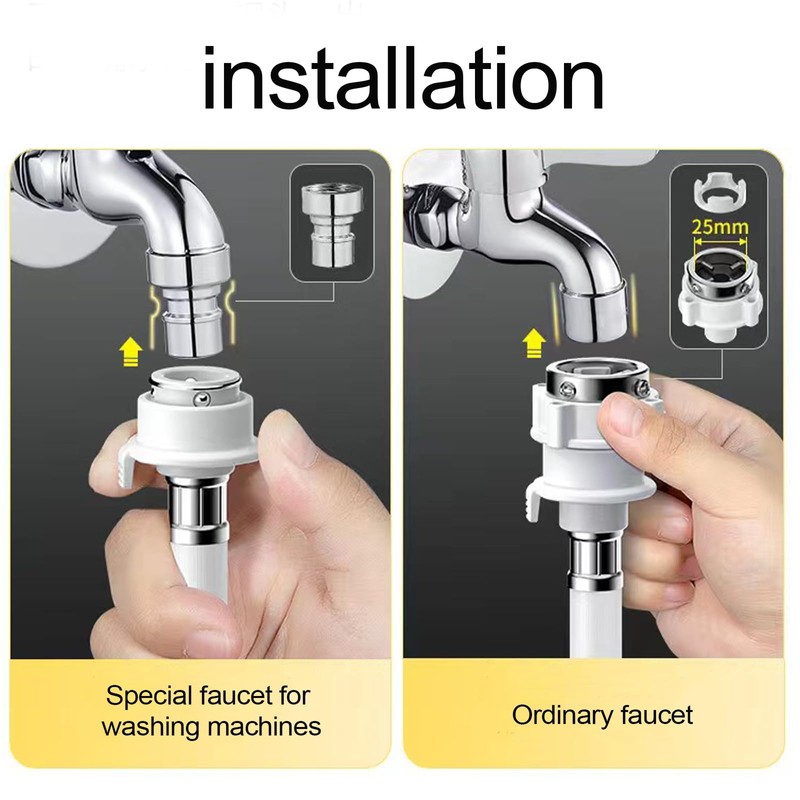 installation

Special faucet for washing machines

25mm

Ordinary faucet