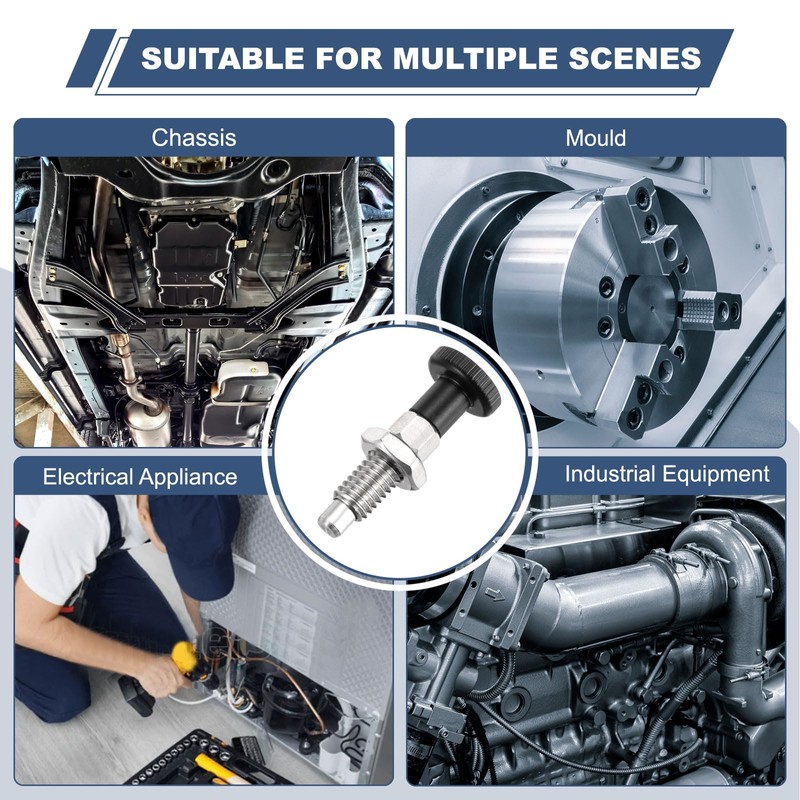 SUITABLE FOR MULTIPLE SCENES

Chassis

Mould

Electrical Appliance

Industrial Equipment