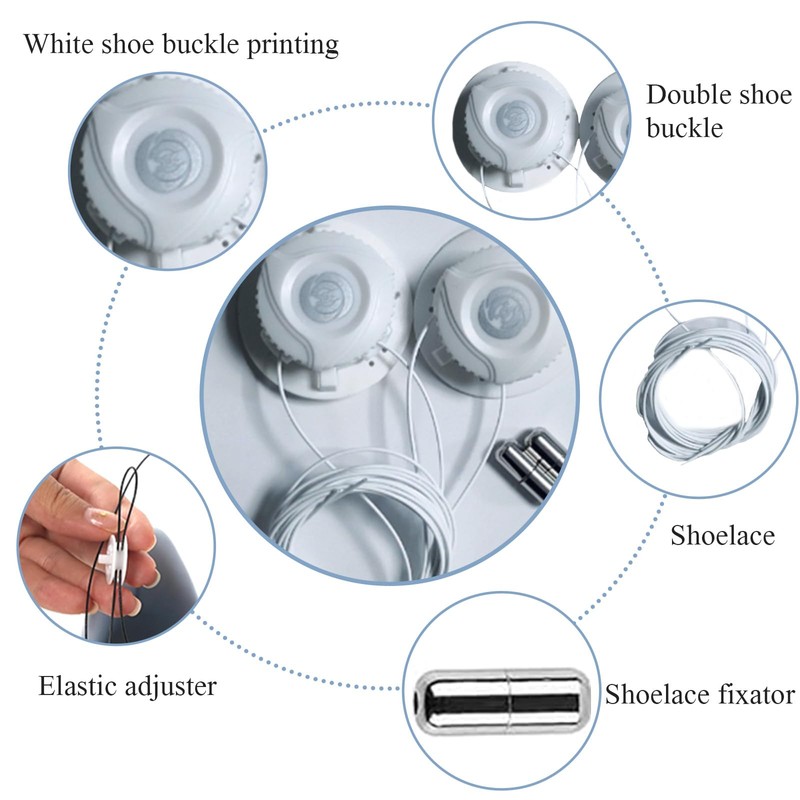 White shoe buckle printing

Double shoe buckle

Shoelace

Elastic adjuster

Shoelace fixator