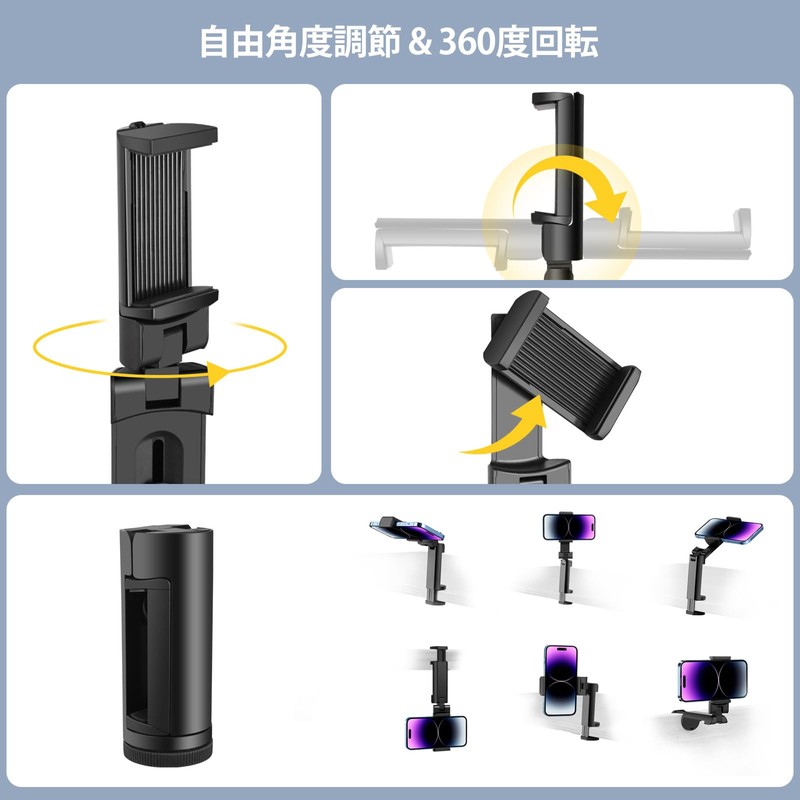 自由角度調節 & 360度回転