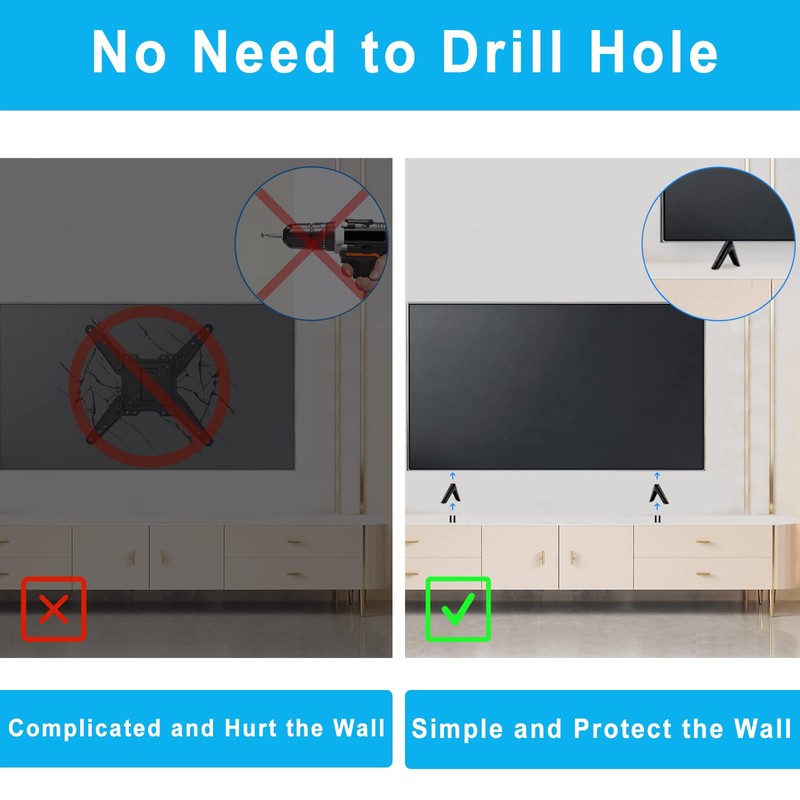 No Need to Drill Hole

Complicated and Hurt the Wall

Simple and Protect the Wall