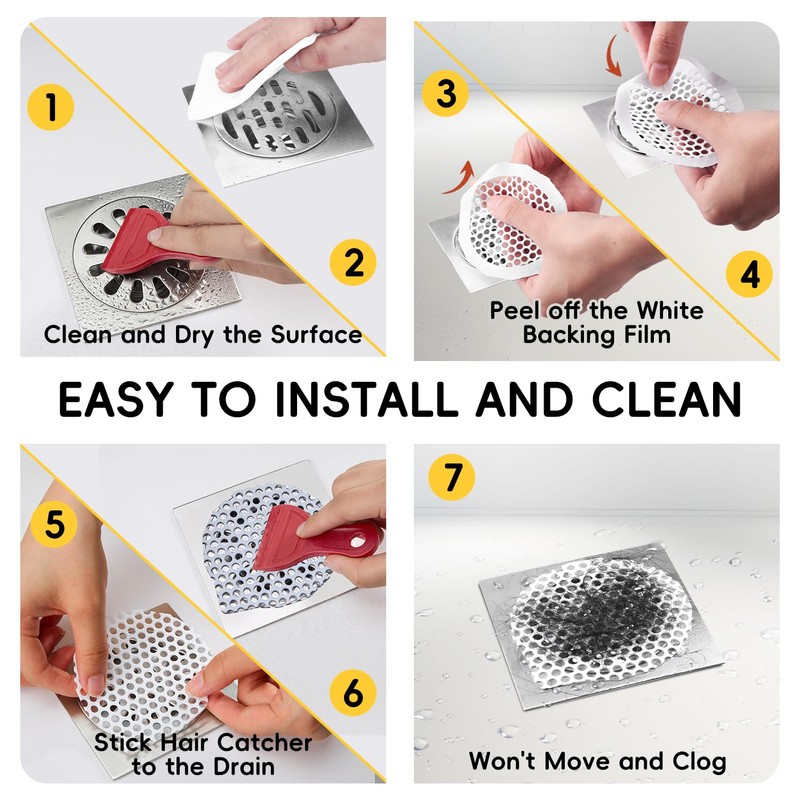 1

2

Clean and Dry the Surface

3

4

Peel off the White Backing Film

EASY TO INSTALL AND CLEAN

5

6

Stick Hair Catcher to the Drain

7

Won't Move and Clog