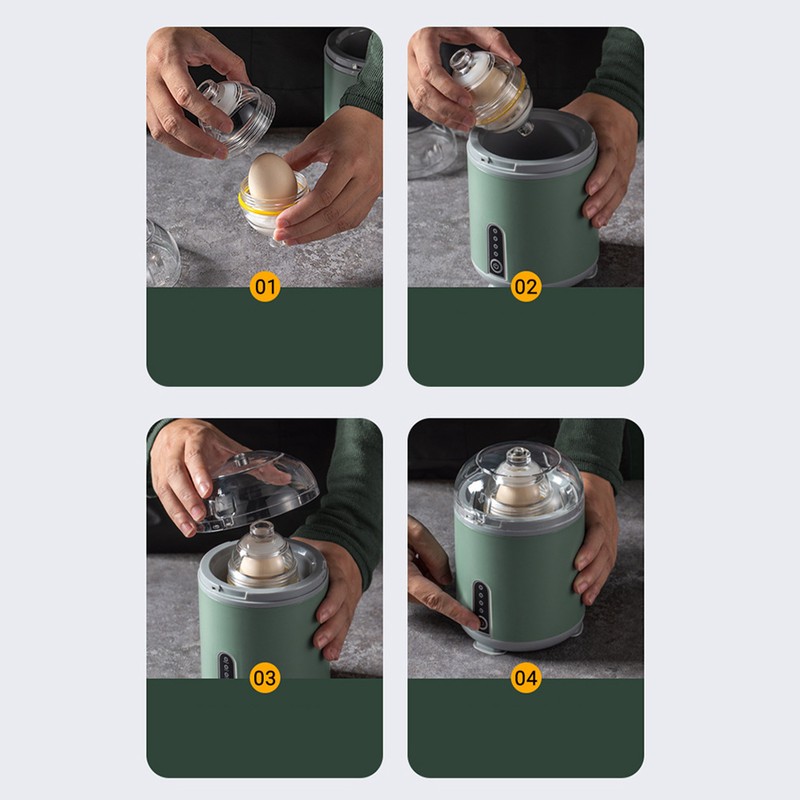 01
02
03
04