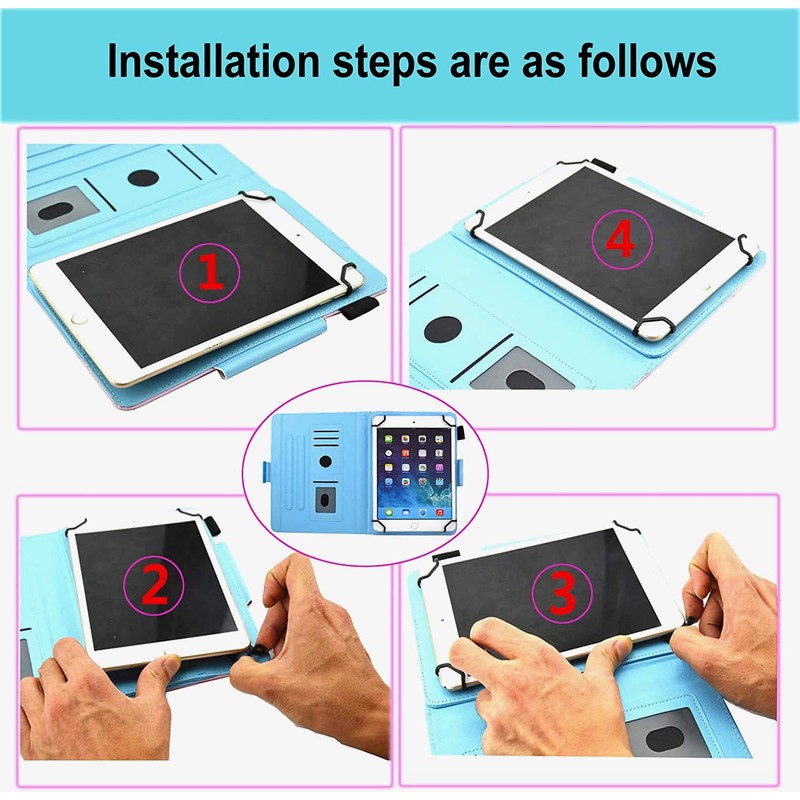 Installation steps are as follows

1

4

2

3