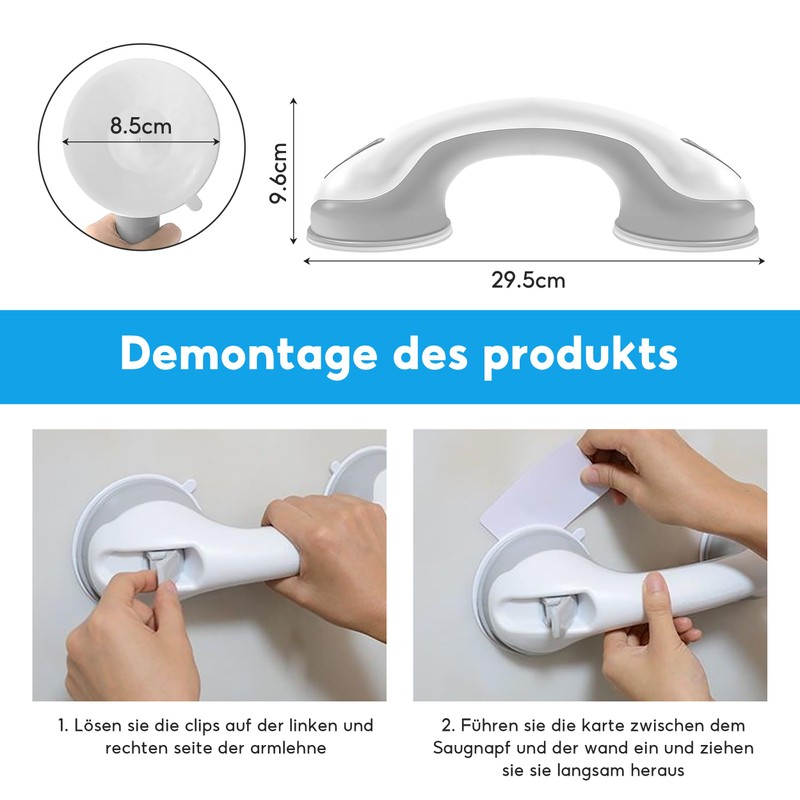 8.5cm

9.6cm

29.5cm

Demontage des produkts

1. Lösen sie die clips auf der linken und rechten seite der armlehne

2. Führen sie die karte zwischen dem Saugnapf und der wand ein und ziehen sie sie langsam heraus