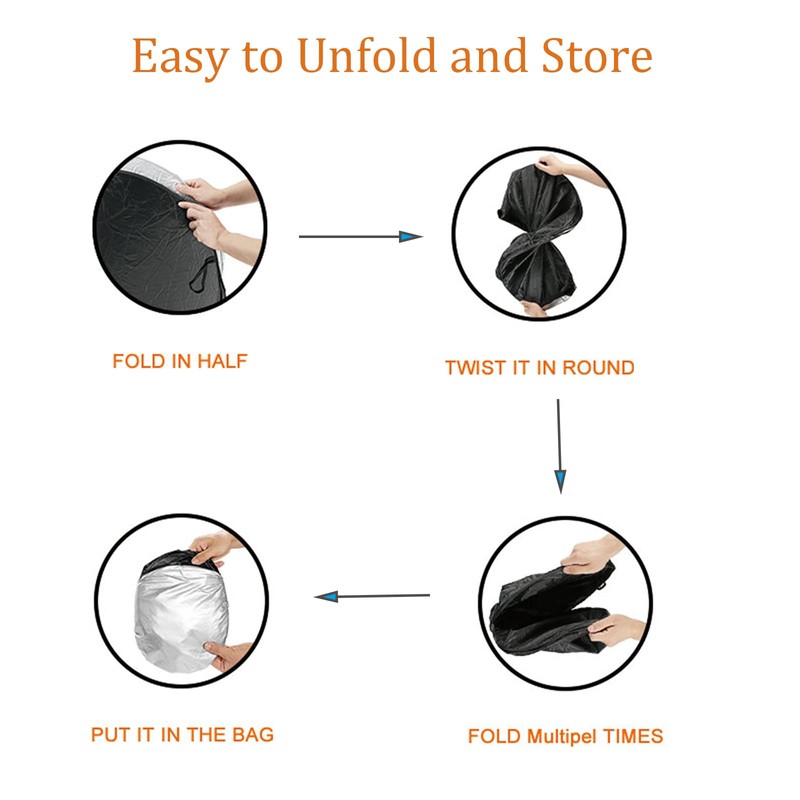 Easy to Unfold and Store

FOLD IN HALF

TWIST IT IN ROUND

FOLD Multipel TIMES

PUT IT IN THE BAG