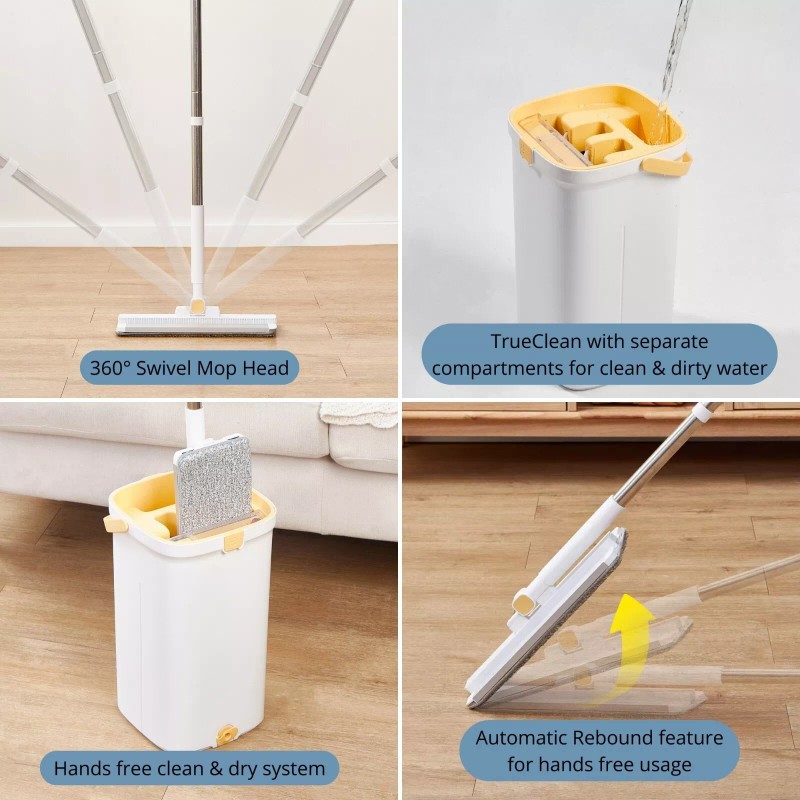 360° Swivel Mop Head

TrueClean with separate compartments for clean & dirty water

Hands free clean & dry system

Automatic Rebound feature for hands free usage