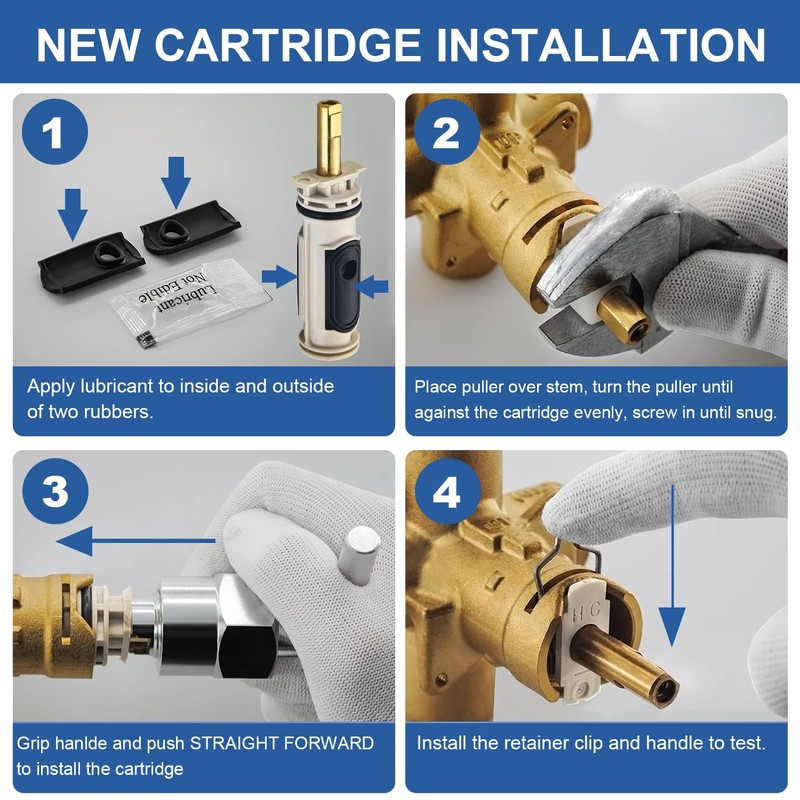 NEW CARTRIDGE INSTALLATION

1

Lubricant
Not Eatble

Apply lubricant to inside and outside of two rubbers.

2

Place puller over stem, turn the puller until against the cartridge evenly, screw in until snug.

3

Grip hanlde and push STRAIGHT FORWARD to install the cartridge

4

H C

Install the retainer clip and handle to test.