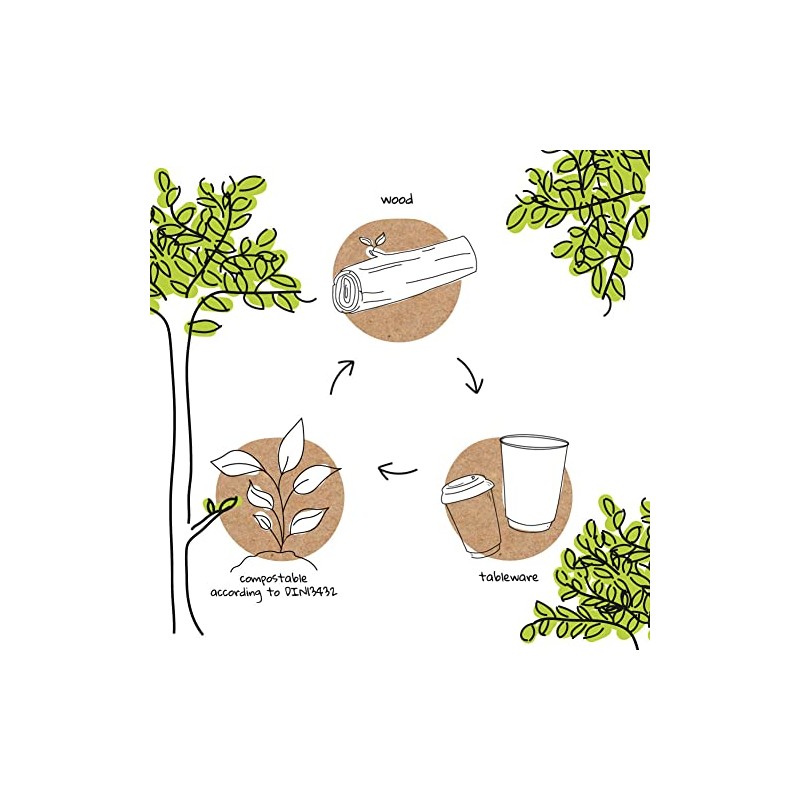 wood

tableware

compostable according to DIN13432