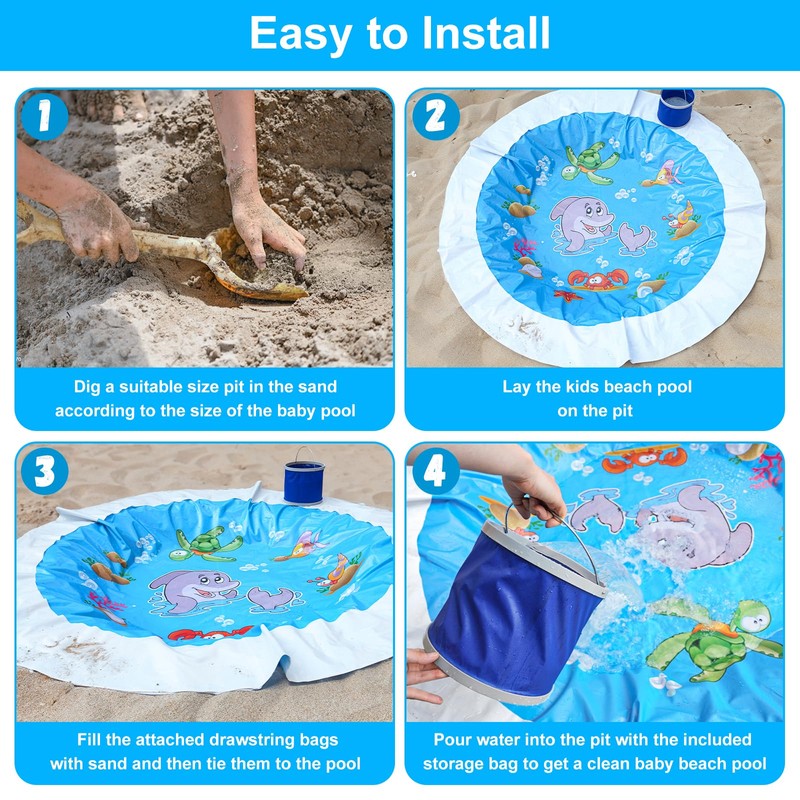 Easy to Install

1

Dig a suitable size pit in the sand according to the size of the baby pool

2

Lay the kids beach pool on the pit

3

Fill the attached drawstring bags with sand and then tie them to the pool

4

Pour water into the pit with the included storage bag to get a clean baby beach pool