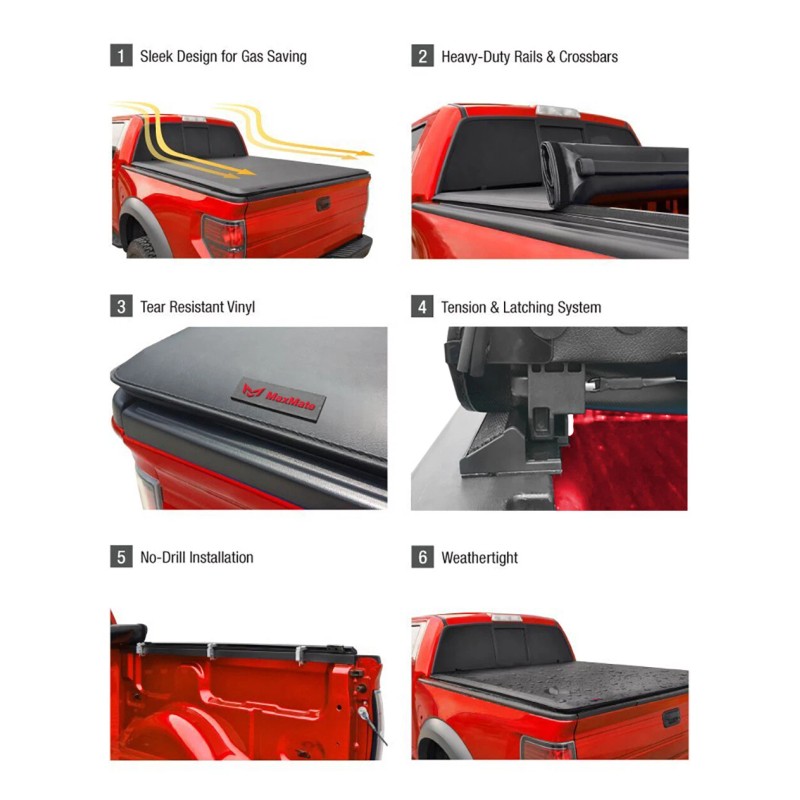 1 Sleek Design for Gas Saving

2 Heavy-Duty Rails & Crossbars

3 Tear Resistant Vinyl

MaxMate

4 Tension & Latching System

5 No-Drill Installation

6 Weathertight