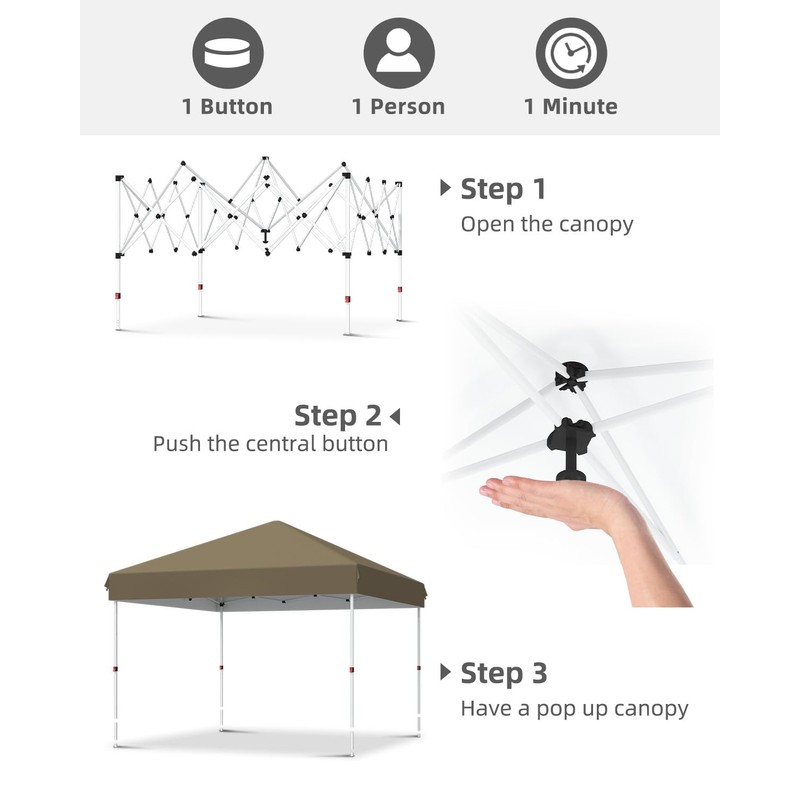 1 Button

1 Person

1 Minute

Step 1
Open the canopy

Step 2
Push the central button

Step 3
Have a pop up canopy