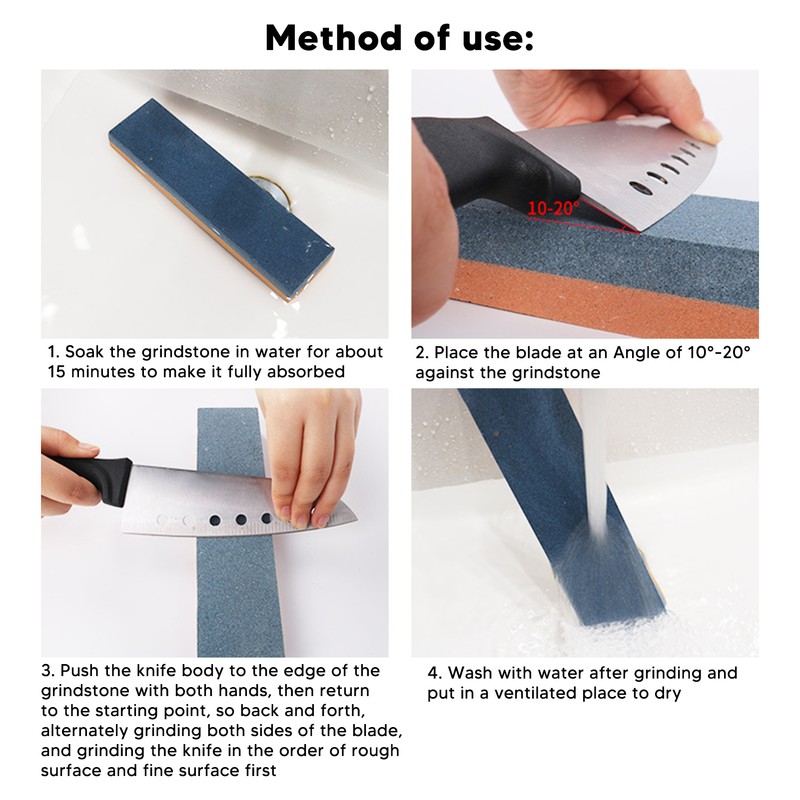 Method of use:

10-20°

1. Soak the grindstone in water for about 15 minutes to make it fully absorbed

2. Place the blade at an Angle of 10°-20° against the grindstone

3. Push the knife body to the edge of the grindstone with both hands, then return to the starting point, so back and forth, alternately grinding both sides of the blade, and grinding the knife in the order of rough surface and fine surface first

4. Wash with water after grinding and put in a ventilated place to dry