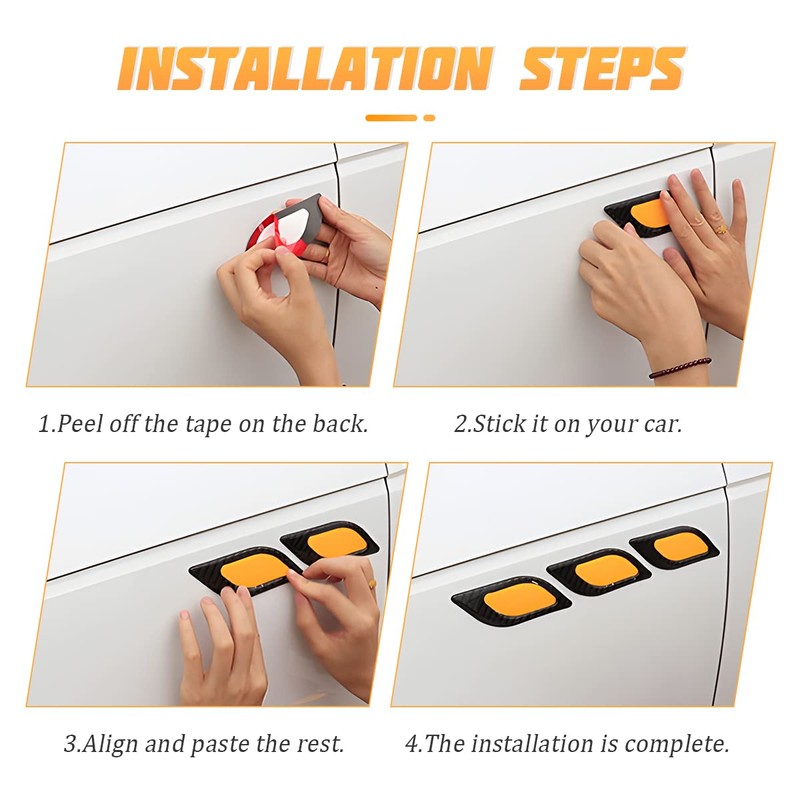 INSTALLATION STEPS

1.Peel off the tape on the back.

2.Stick it on your car.

3.Align and paste the rest.

4.The installation is complete.