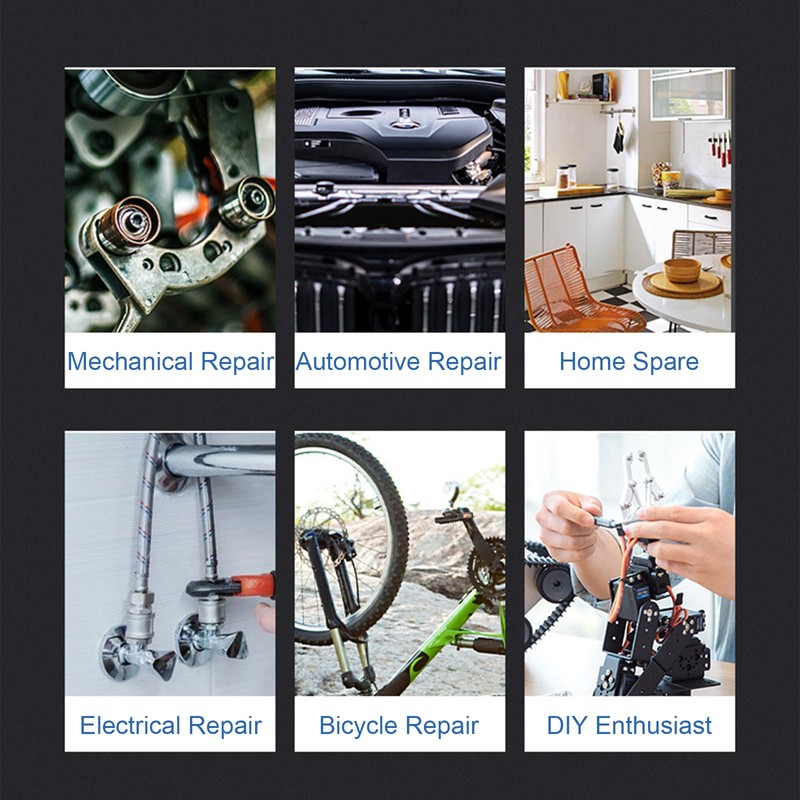 Mechanical Repair

Automotive Repair

Home Spare

Electrical Repair

Bicycle Repair

DIY Enthusiast